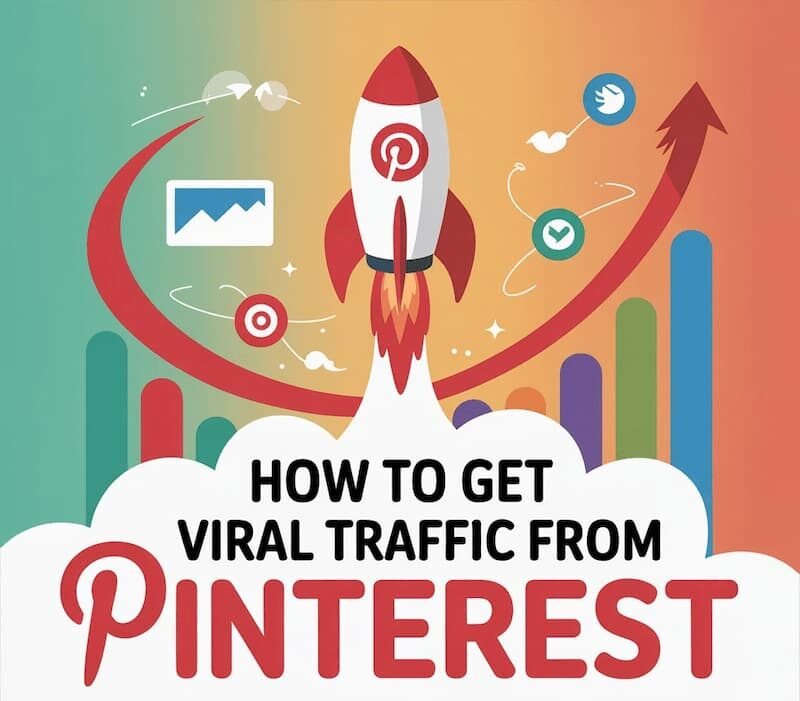 HOW TO GET
VIRAL TRAFFIC FROM
PINTEREST